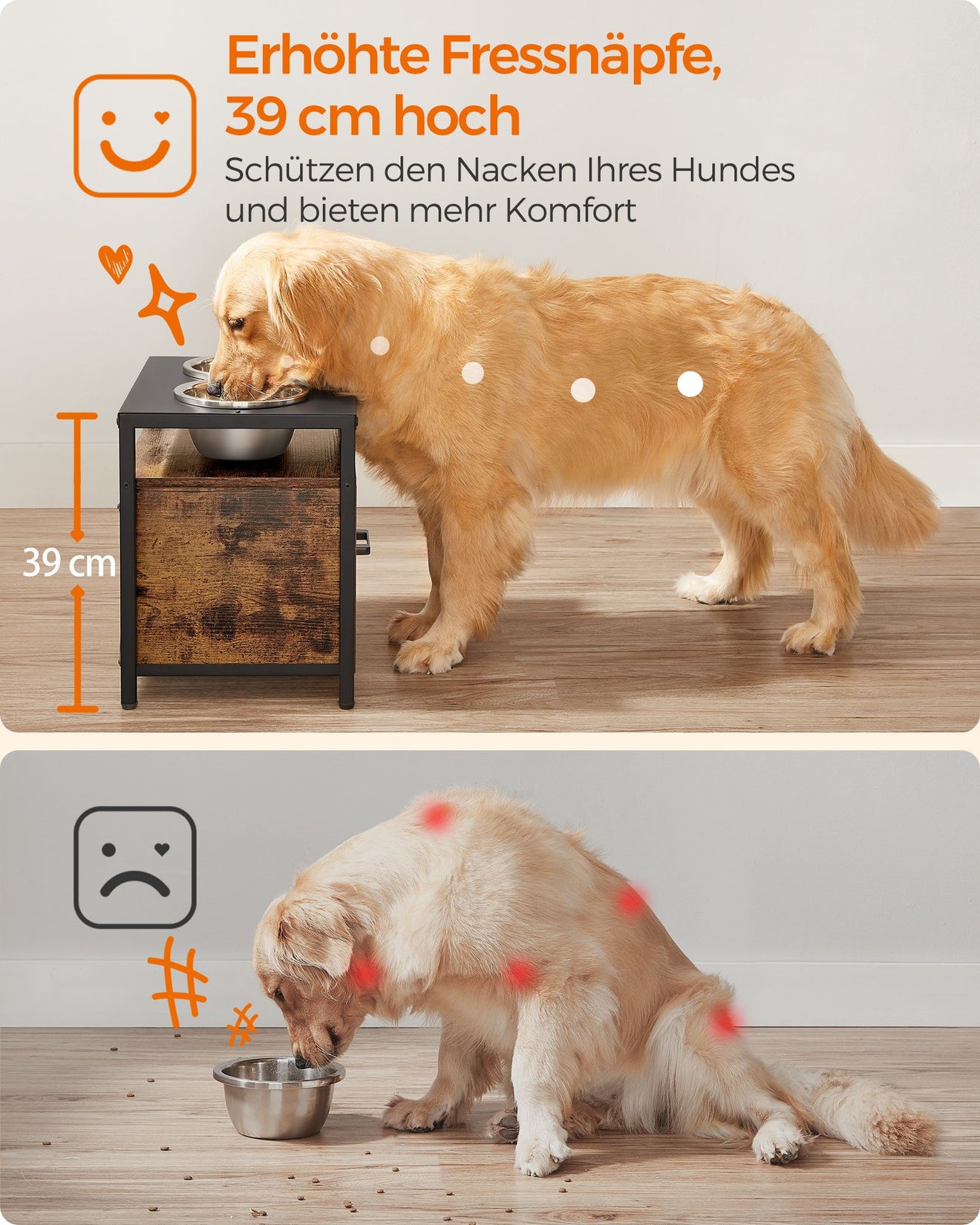 Erhöhte Fressnäpfe, 39 cm hoch

Schützen den Nacken Ihres Hundes und bieten mehr Komfort

39 cm